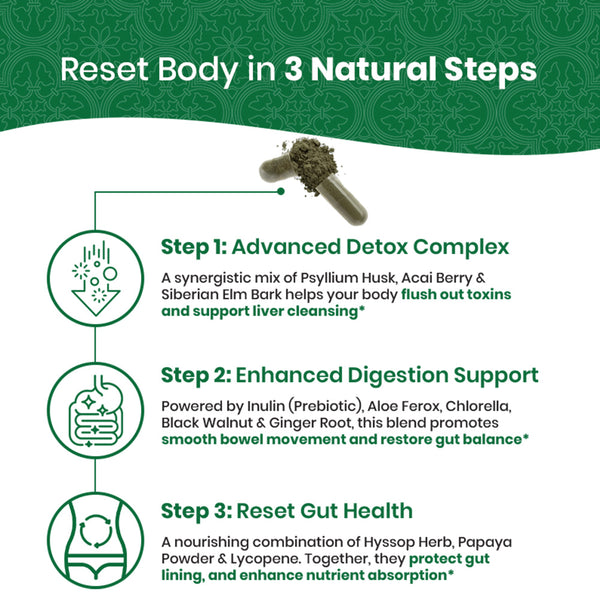 Reset Body in 3 Natural Steps

Step 1: Advanced Detox Complex

A synergistic mix of Psyllium Husk, Acai Berry & Siberian Elm Bark helps your body flush out toxins and support liver cleansing*

Step 2: Enhanced Digestion Support

Powered by Inulin (Prebiotic), Aloe Ferox, Chlorella, Black Walnut & Ginger Root, this blend promotes smooth bowel movement and restore gut balance*

Step 3: Reset Gut Health

A nourishing combination of Hyssop Herb, Papaya Powder & Lycopene. Together, they protect gut lining, and enhance nutrient absorption*