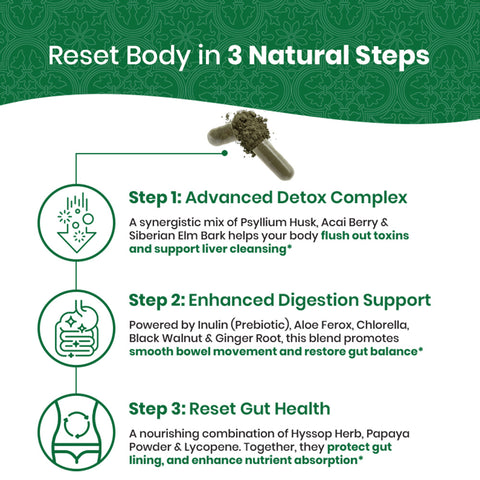 Reset Body in 3 Natural Steps

Step 1: Advanced Detox Complex

A synergistic mix of Psyllium Husk, Acai Berry & Siberian Elm Bark helps your body flush out toxins and support liver cleansing*

Step 2: Enhanced Digestion Support

Powered by Inulin (Prebiotic), Aloe Ferox, Chlorella, Black Walnut & Ginger Root, this blend promotes smooth bowel movement and restore gut balance*

Step 3: Reset Gut Health

A nourishing combination of Hyssop Herb, Papaya Powder & Lycopene. Together, they protect gut lining, and enhance nutrient absorption*